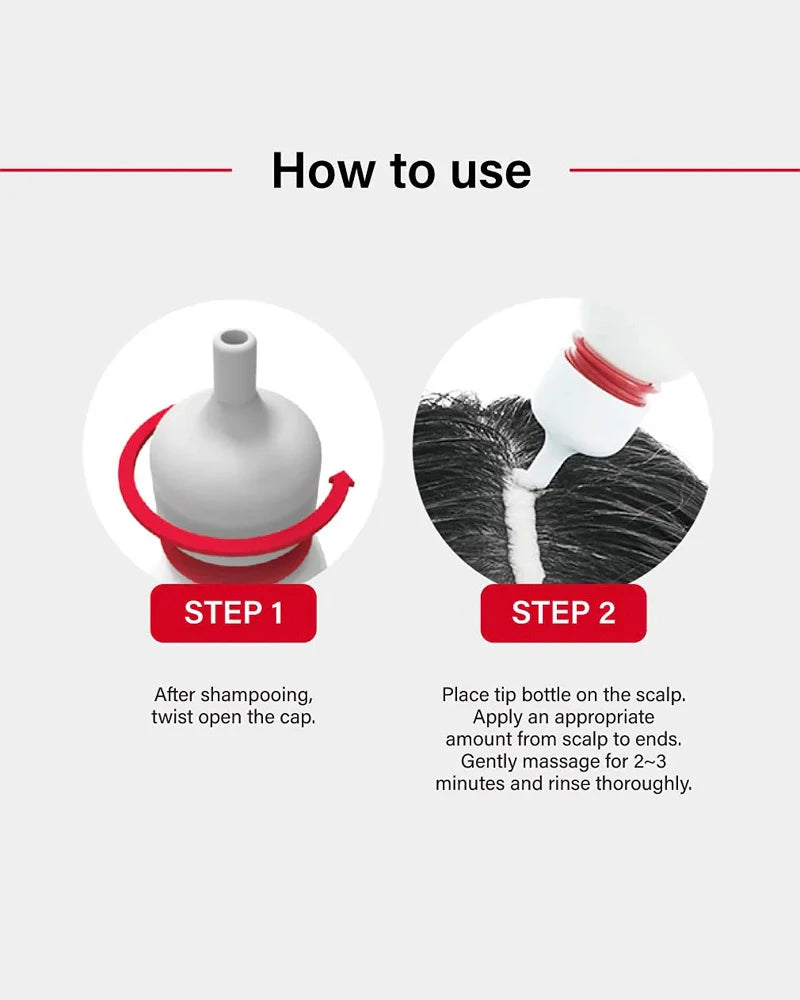 How to use

STEP 1

After shampooing, twist open the cap.

STEP 2

Place tip bottle on the scalp. Apply an appropriate amount from scalp to ends. Gently massage for 2~3 minutes and rinse thoroughly.